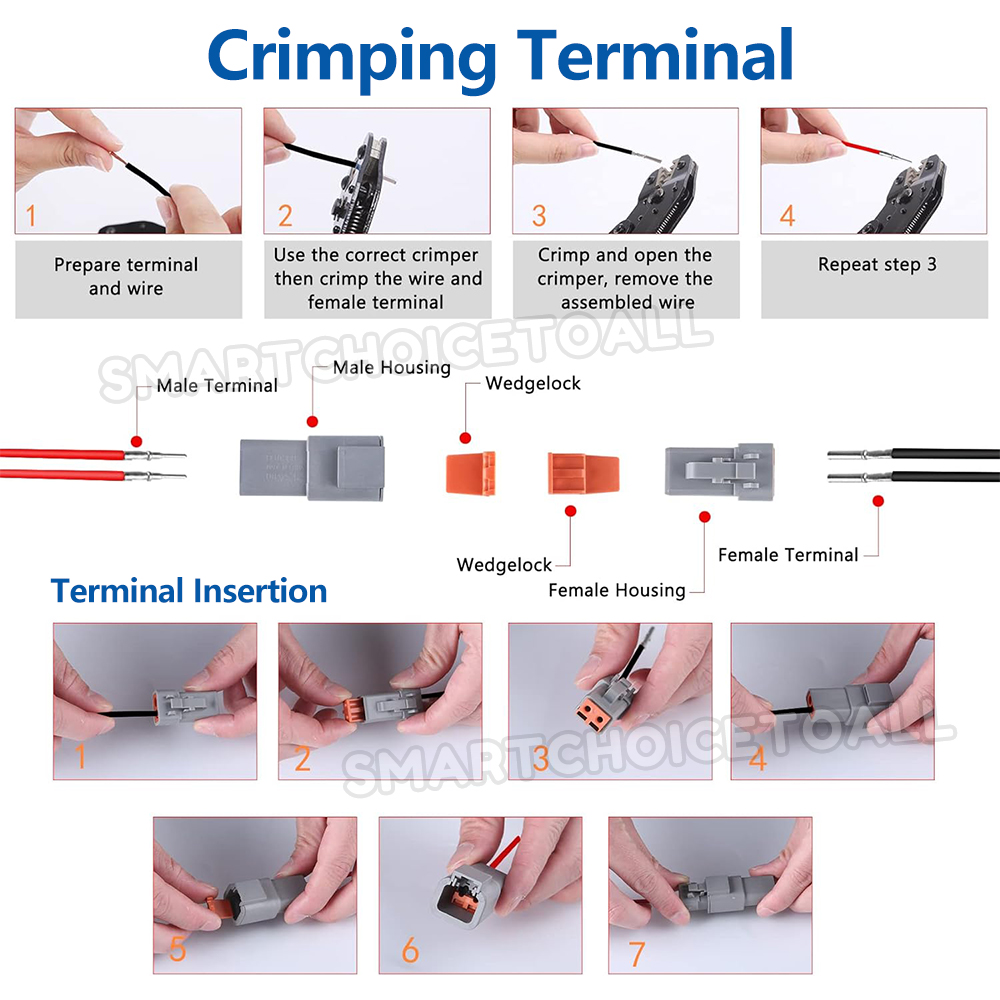 Crimping Terminal

1
Prepare terminal and wire

2
Use the correct crimper then crimp the wire and female terminal

3
Crimp and open the crimper, remove the assembled wire

4
Repeat step 3

SMARTCHOICETOALL

Male Terminal
Male Housing
Wedgelock
Wedgelock
Female Housing
Female Terminal

Terminal Insertion

1
2
3
4

SMARTCHOICETOALL

5
6
7