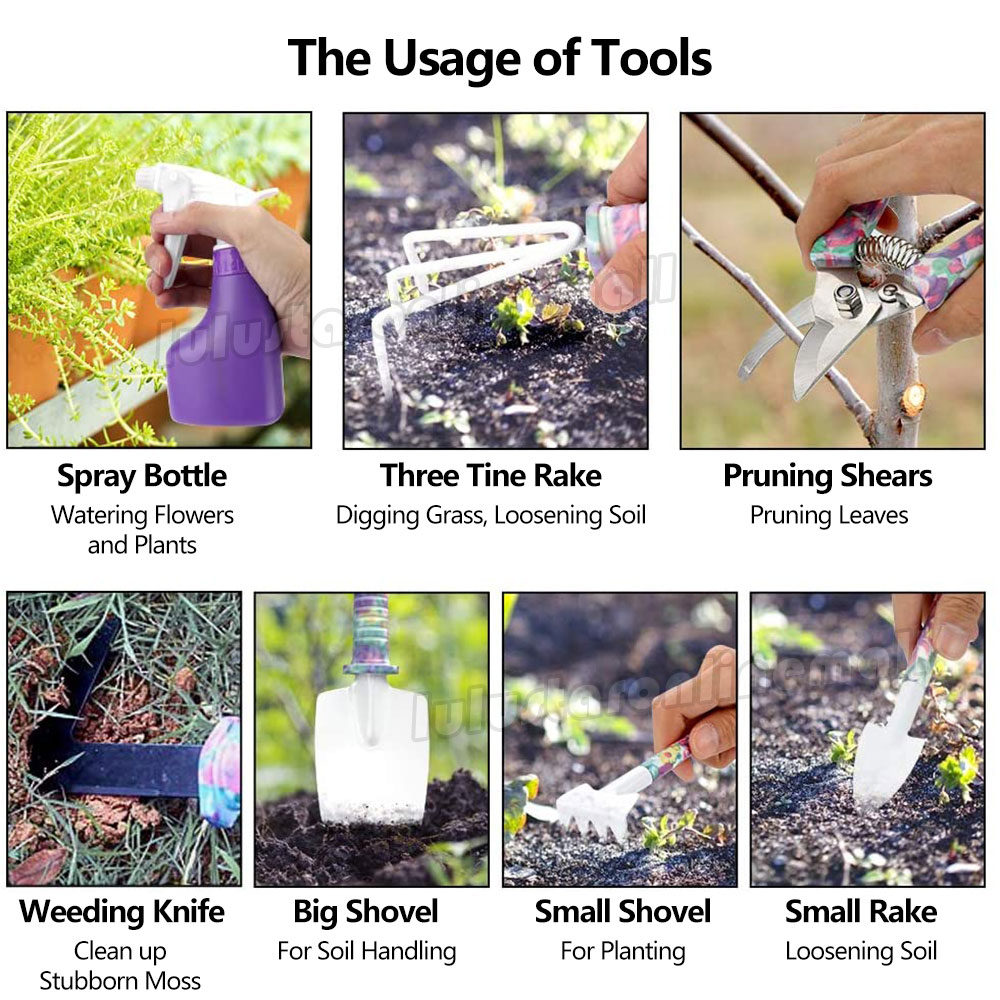 The Usage of Tools

Spray Bottle
Watering Flowers and Plants

Three Tine Rake
Digging Grass, Loosening Soil

Pruning Shears
Pruning Leaves

Weeding Knife
Clean up Stubborn Moss

Big Shovel
For Soil Handling

Small Shovel
For Planting

Small Rake
Loosening Soil