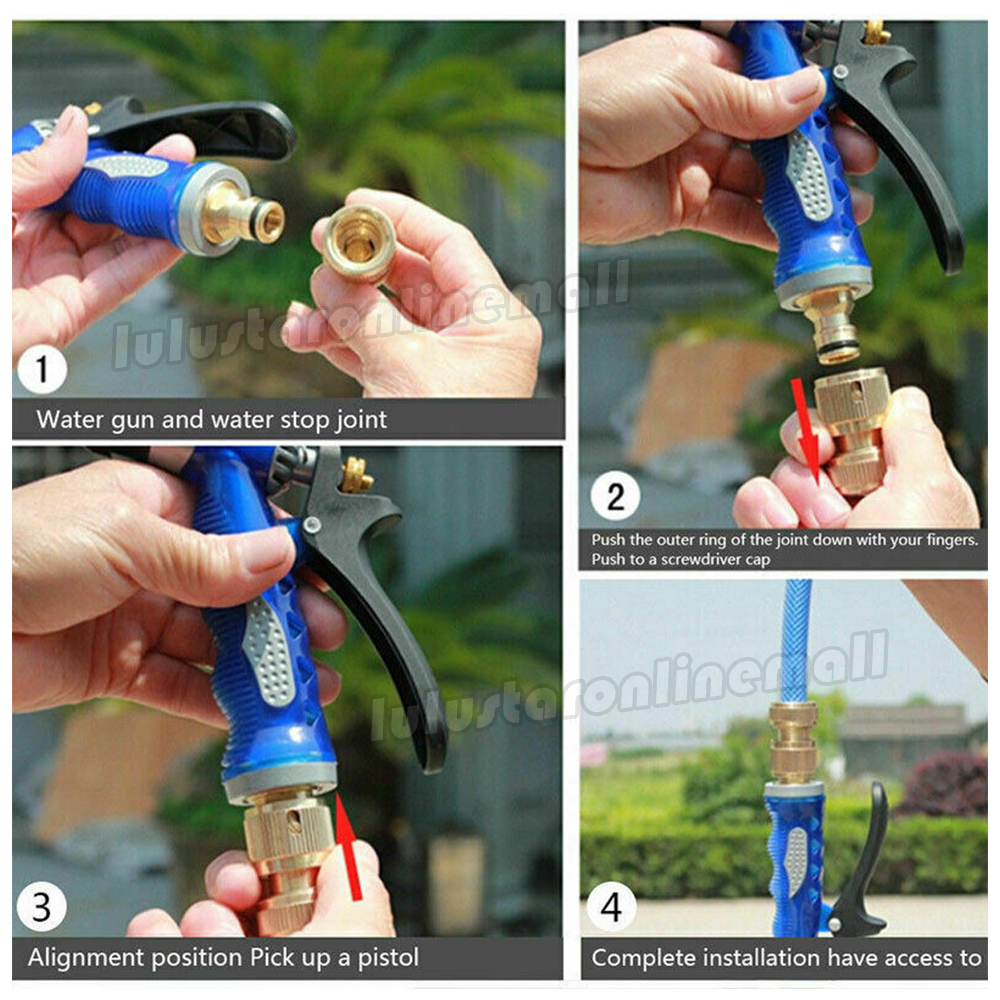 lulustaronlinemall

1

Water gun and water stop joint

2

Push the outer ring of the joint down with your fingers. Push to a screwdriver cap

lulustaronlinemall

3

Alignment position Pick up a pistol

4

Complete installation have access to