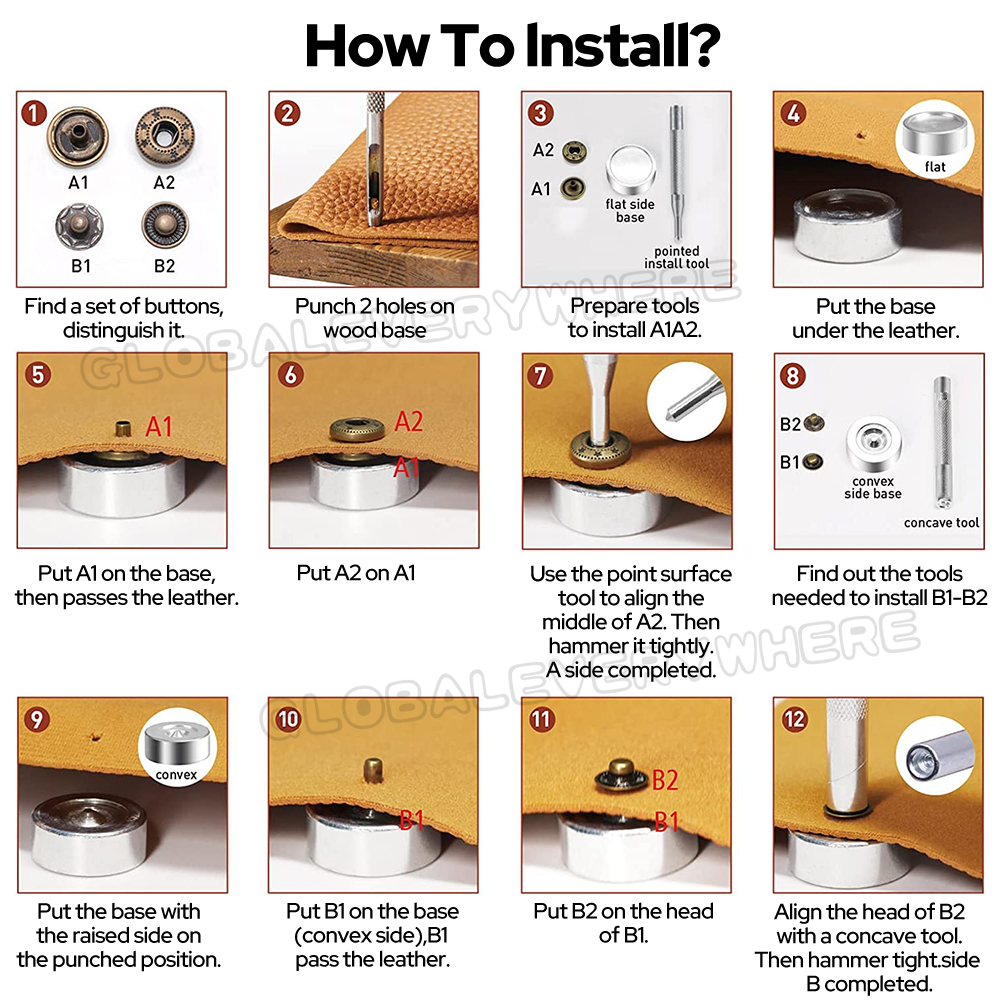 How To Install?

1
A1 A2
B1 B2
Find a set of buttons, distinguish it.

2
Punch 2 holes on wood base

3
A2
A1
flat side base
pointed install tool
Prepare tools to install A1A2.

4
flat
Put the base under the leather.

GLOBALEVERYWHERE

5
A1
Put A1 on the base, then passes the leather.

6
A2
A1
Put A2 on A1

7
Use the point surface tool to align the middle of A2. Then hammer it tightly. A side completed.

8
B2
B1
convex side base
concave tool
Find out the tools needed to install B1-B2

GLOBALEVERYWHERE

9
convex
Put the base with the raised side on the punched position.

10
B1
Put B1 on the base (convex side),B1 pass the leather.

11
B2
B1
Put B2 on the head of B1.

12
Align the head of B2 with a concave tool. Then hammer tight.side B completed.