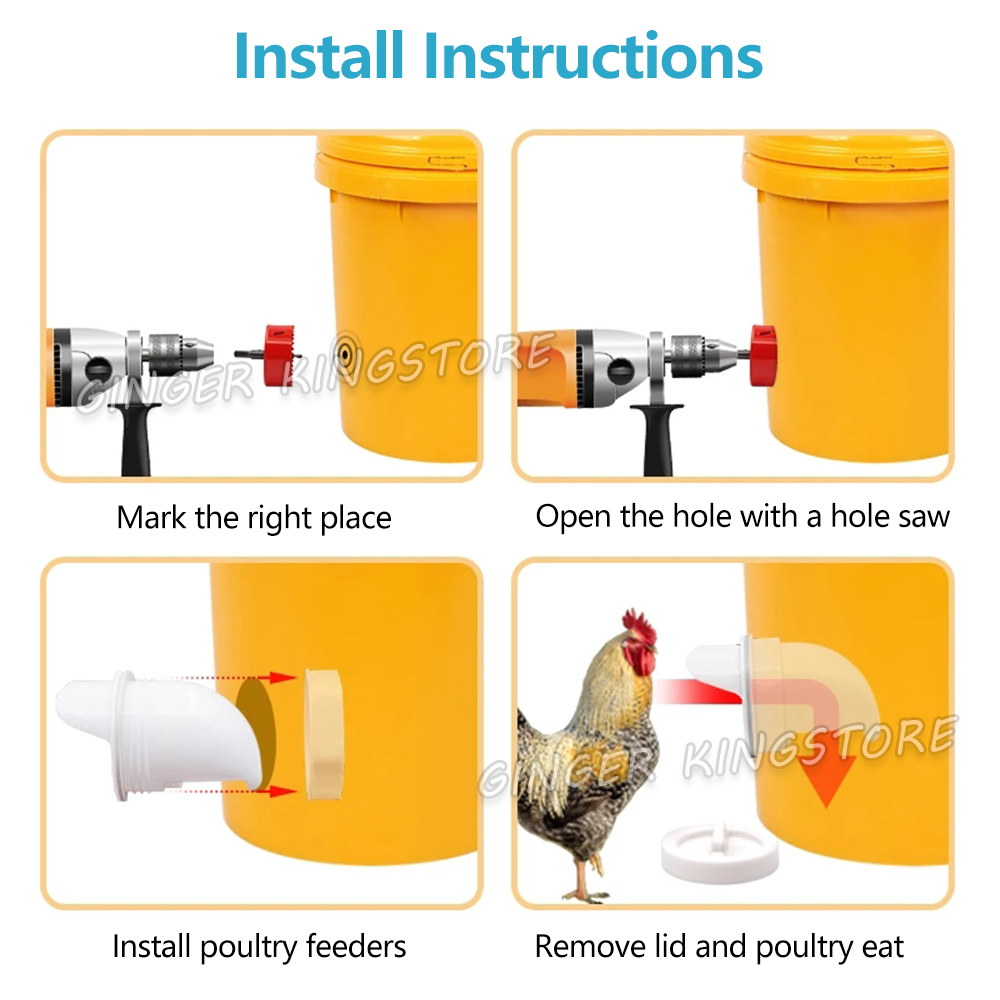 Install Instructions

GINGER KINGSTORE

Mark the right place

Open the hole with a hole saw

GINGER KINGSTORE

Install poultry feeders

Remove lid and poultry eat