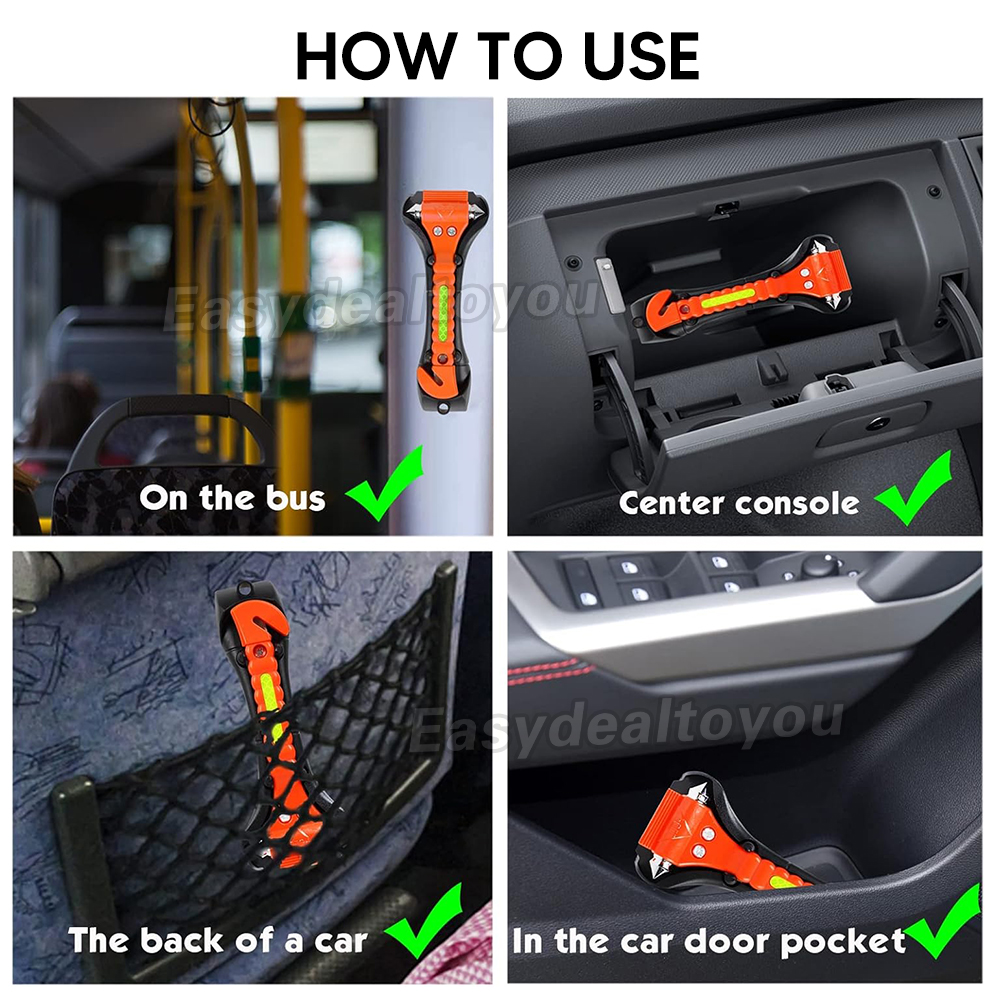 HOW TO USE

On the bus ✓

Center console ✓

The back of a car ✓

In the car door pocket ✓

Easydealtoyou