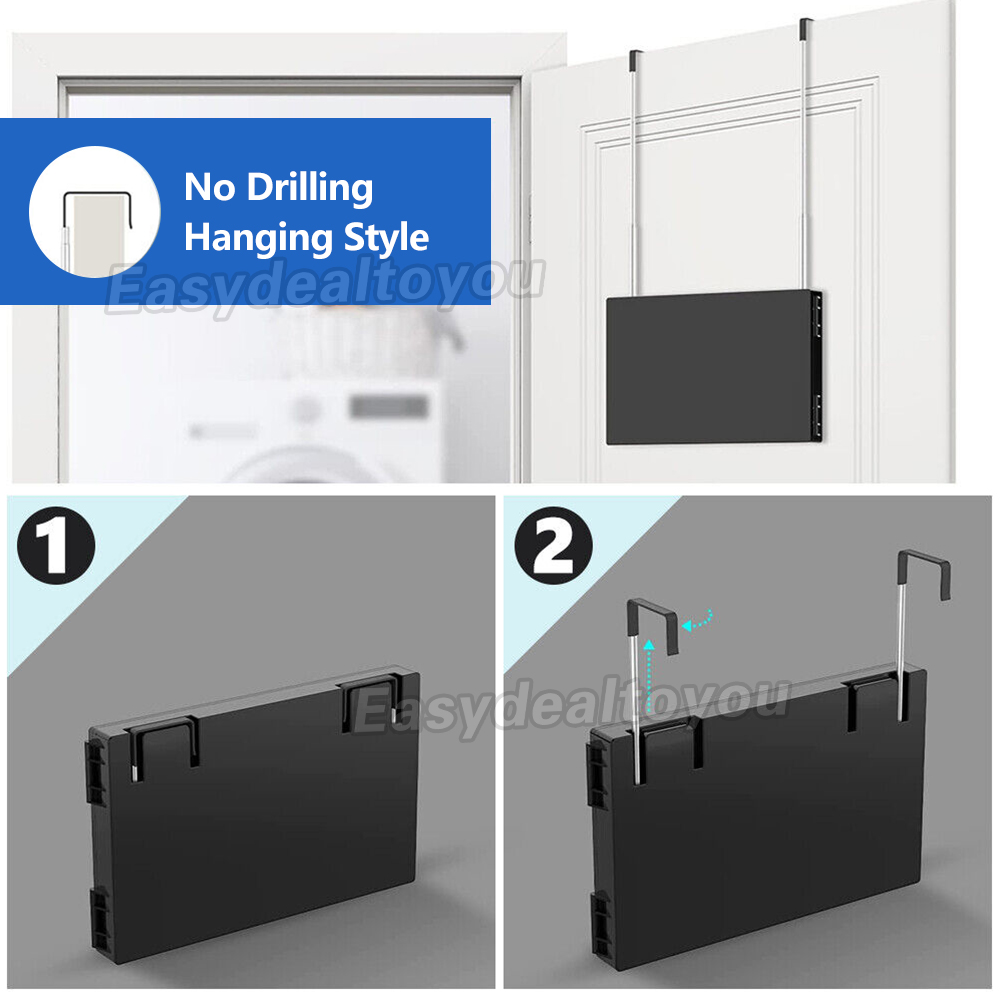 No Drilling
Hanging Style

Easydealtoyou

1

2

Easydealtoyou