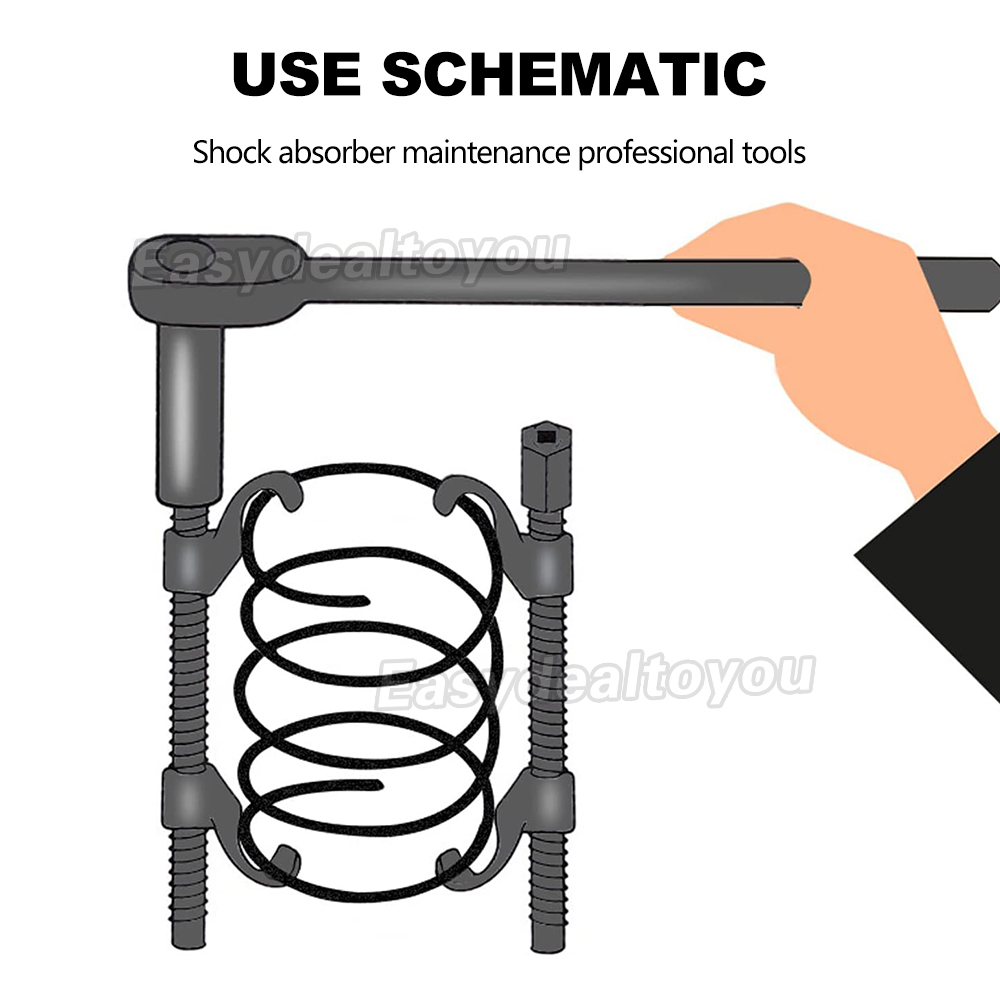 USE SCHEMATIC

Shock absorber maintenance professional tools

Easydealtoyou

Easydealtoyou