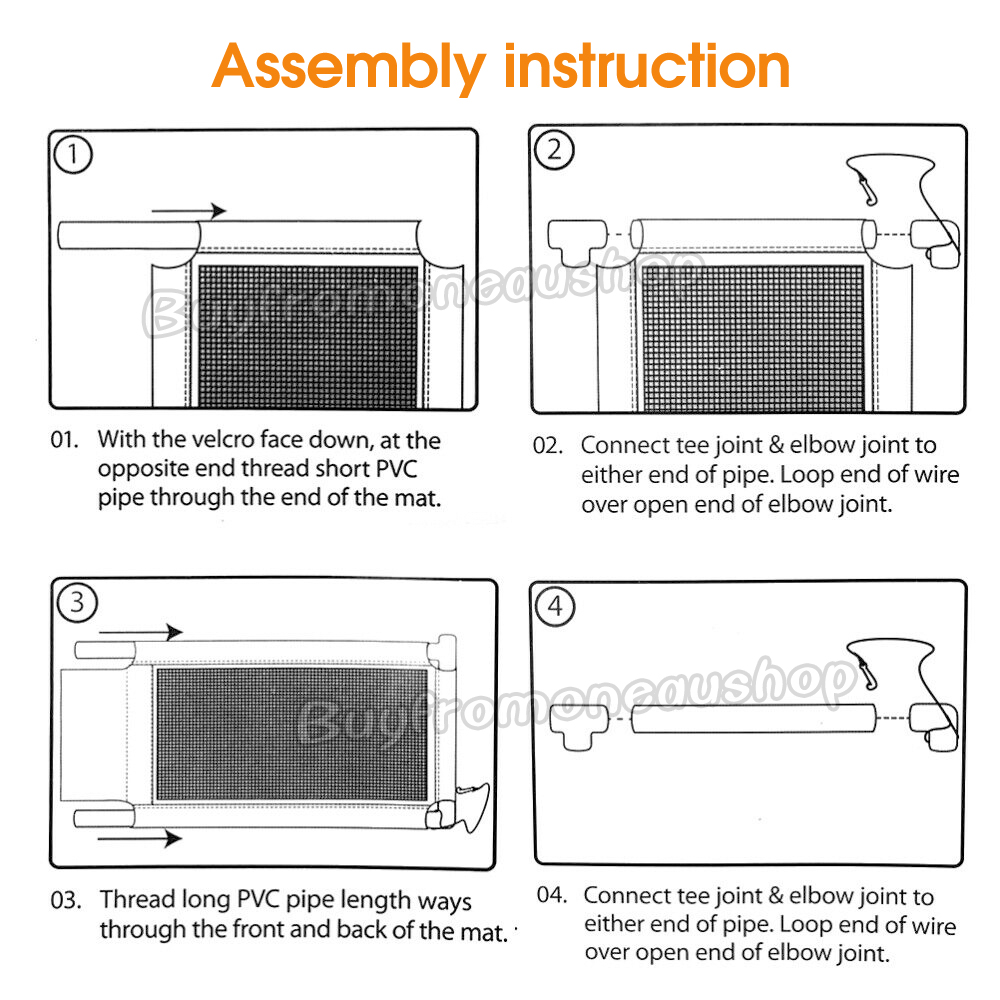 Assembly instruction

1

Buyfromoneaushop

01. With the velcro face down, at the opposite end thread short PVC pipe through the end of the mat.

2

02. Connect tee joint & elbow joint to either end of pipe. Loop end of wire over open end of elbow joint.

3

Buyfromoneaushop

03. Thread long PVC pipe length ways through the front and back of the mat.

4

04. Connect tee joint & elbow joint to either end of pipe. Loop end of wire over open end of elbow joint.