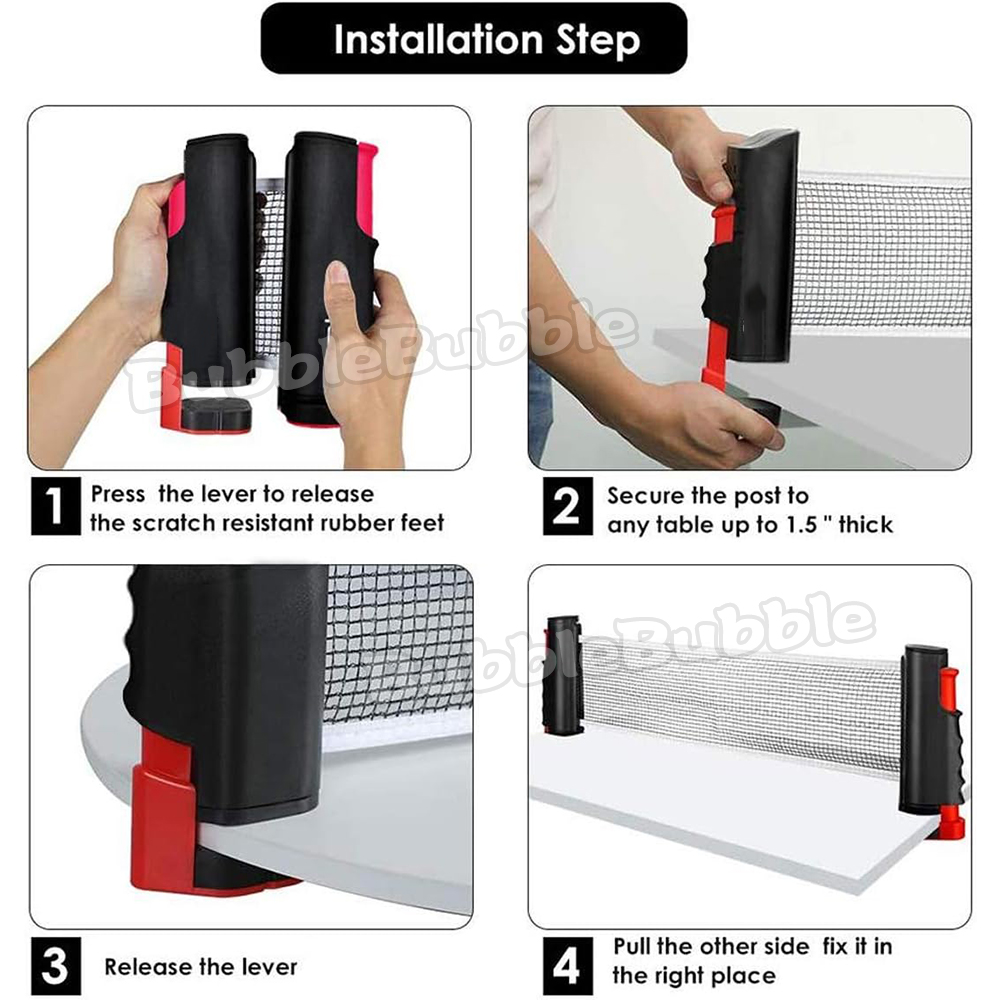 Installation Step

BubbleBubble

1 Press the lever to release the scratch resistant rubber feet

2 Secure the post to any table up to 1.5 " thick

BubbleBubble

3 Release the lever

4 Pull the other side fix it in the right place